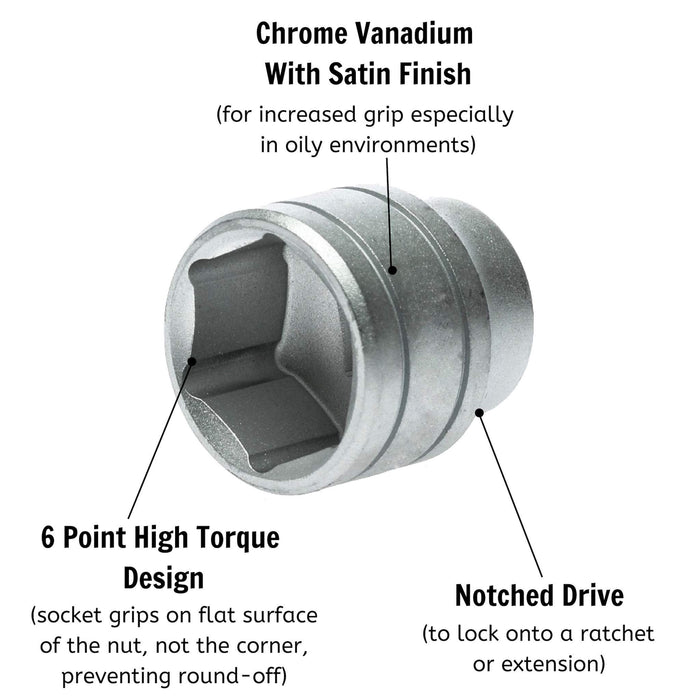 Chrome Vanadium
With Satin Finish
(for increased grip especially in oily environments)

6 Point High Torque Design
(socket grips on flat surface of the nut, not the corner, preventing round-off)

Notched Drive
(to lock onto a ratchet or extension)