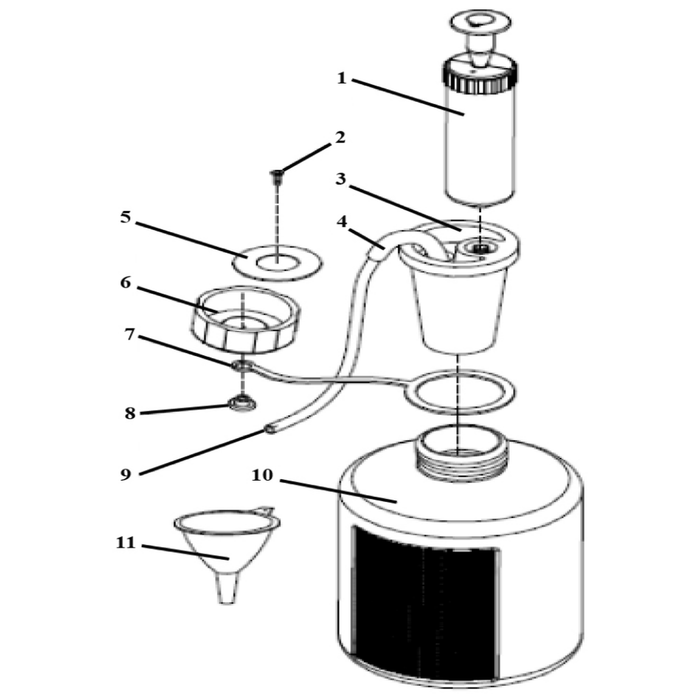 1
2
3
4
5
6
7
8
9
10
11