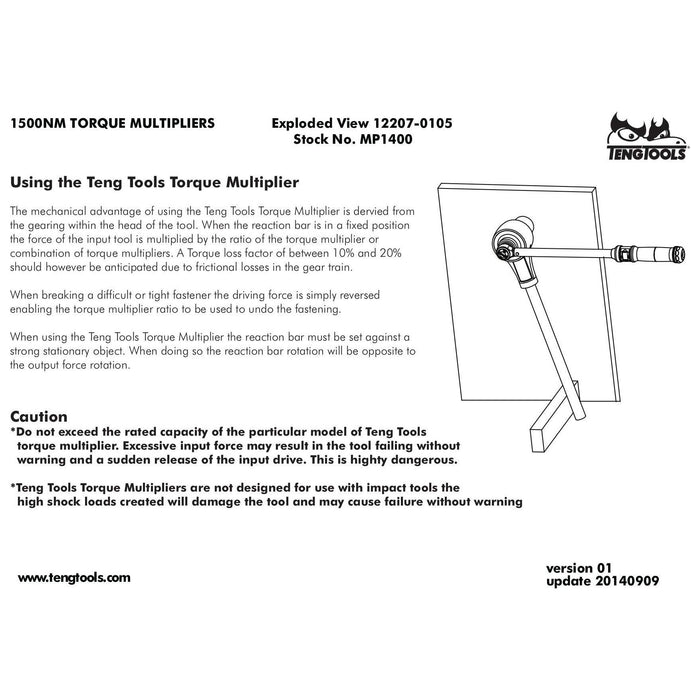 1500NM TORQUE MULTIPLIERS

Exploded View 12207-0105
Stock No. MP1400

TENGTOOLS

Using the Teng Tools Torque Multiplier

The mechanical advantage of using the Teng Tools Torque Multiplier is dervied from the gearing within the head of the tool. When the reaction bar is in a fixed position the force of the input tool is multiplied by the ratio of the torque multiplier or combination of torque multipliers. A Torque loss factor of between 10% and 20% should however be anticipated due to frictional losses in the gear train.

When breaking a difficult or tight fastener the driving force is simply reversed enabling the torque multiplier ratio to be used to undo the fastening.

When using the Teng Tools Torque Multiplier the reaction bar must be set against a strong stationary object. When doing so the reaction bar rotation will be opposite to the output force rotation.

Caution
*Do not exceed the rated capacity of the particular model of Teng Tools torque multiplier. Excessive input force may result in the tool failing without warning and a sudden release of the input drive. This is highty dangerous.

*Teng Tools Torque Multipliers are not designed for use with impact tools the high shock loads created will damage the tool and may cause failure without warning

www.tengtools.com

version 01
update 20140909